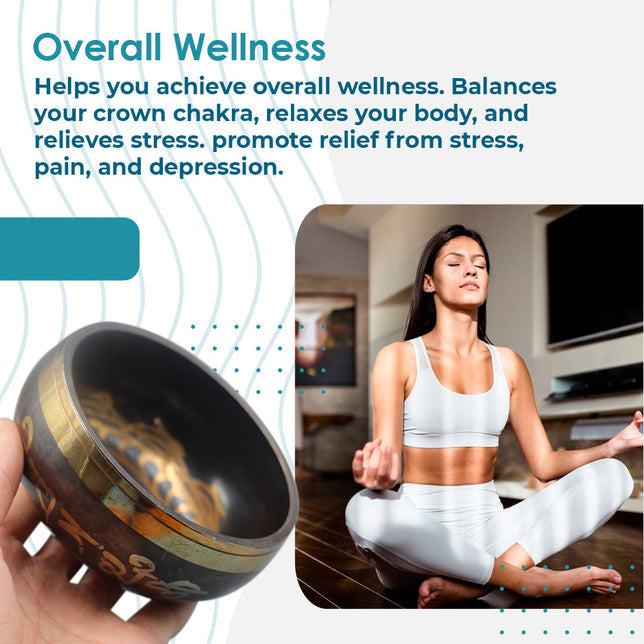 Overall Wellness

Helps you achieve overall wellness. Balances your crown chakra, relaxes your body, and relieves stress. promote relief from stress, pain, and depression.