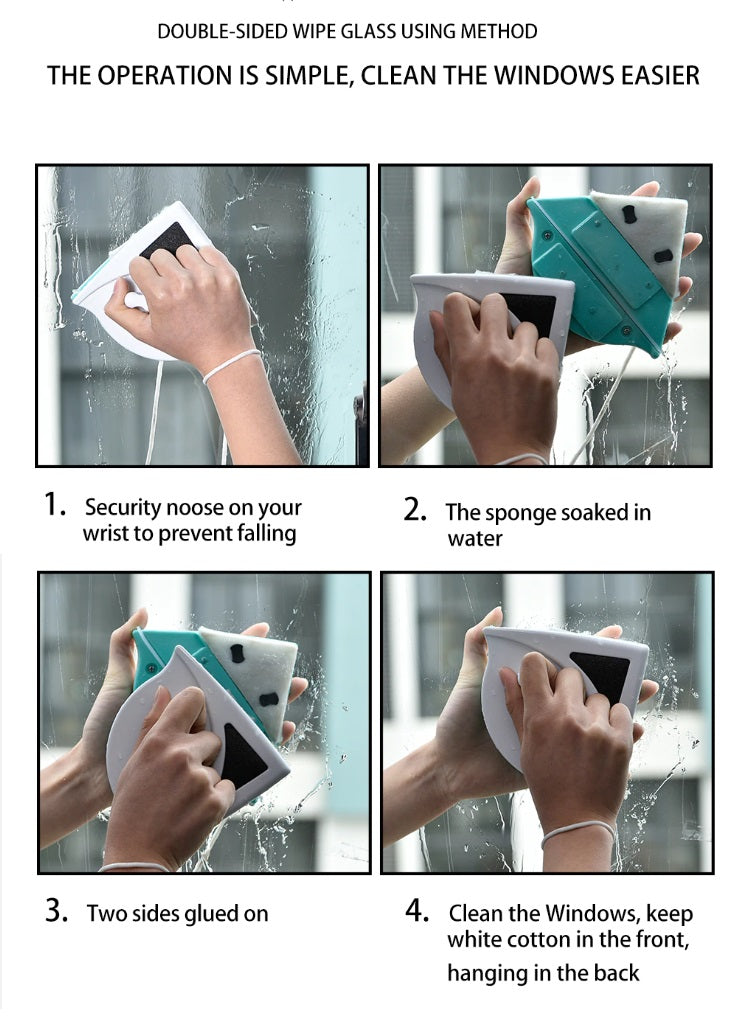 DOUBLE-SIDED WIPE GLASS USING METHOD

THE OPERATION IS SIMPLE, CLEAN THE WINDOWS EASIER

1. Security noose on your wrist to prevent falling

2. The sponge soaked in water

3. Two sides glued on

4. Clean the Windows, keep white cotton in the front, hanging in the back