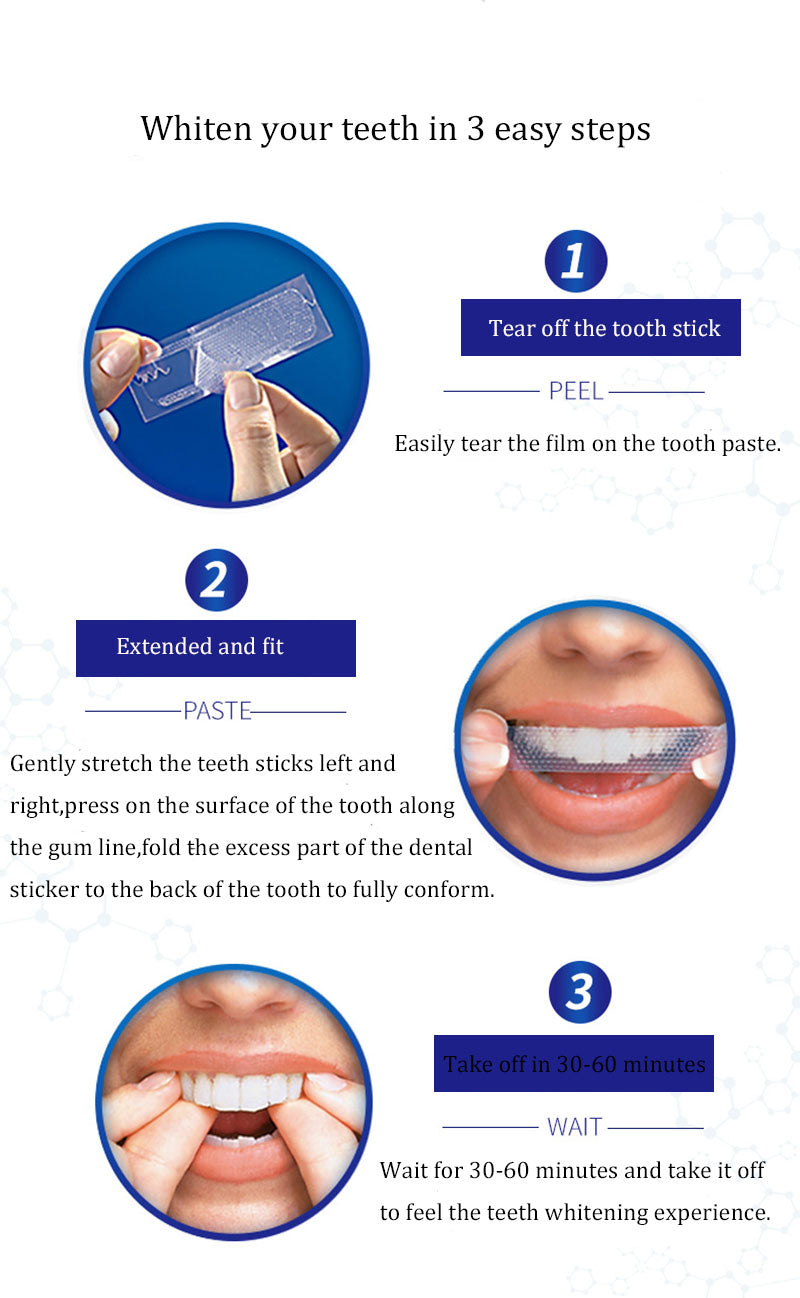 Whiten your teeth in 3 easy steps

1

Tear off the tooth stick

PEEL

Easily tear the film on the tooth paste.

2

Extended and fit

PASTE

Gently stretch the teeth sticks left and right,press on the surface of the tooth along the gum line,fold the excess part of the dental sticker to the back of the tooth to fully conform.

3

Take off in 30-60 minutes

WAIT

Wait for 30-60 minutes and take it off to feel the teeth whitening experience.