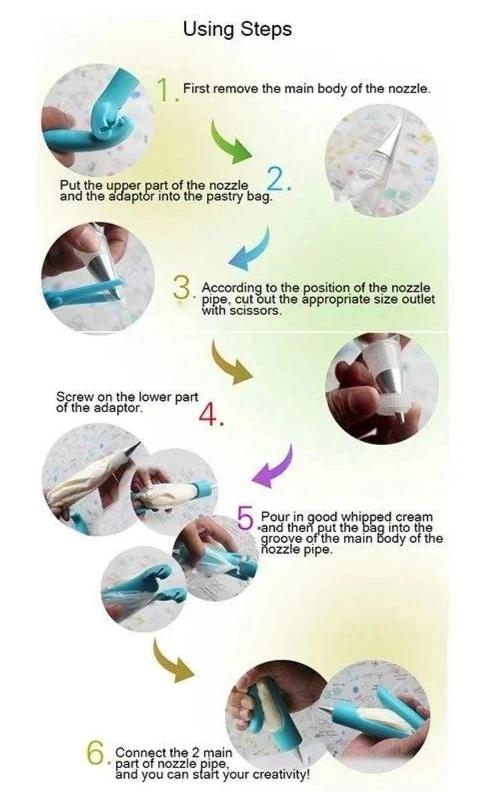 Using Steps

1. First remove the main body of the nozzle.

2. Put the upper part of the nozzle and the adaptor into the pastry bag.

3. According to the position of the nozzle pipe, cut out the appropriate size outlet with scissors.

4. Screw on the lower part of the adaptor.

5. Pour in good whipped cream and then put the bag into the groove of the main body of the nozzle pipe.

6. Connect the 2 main part of nozzle pipe, and you can start your creativity!