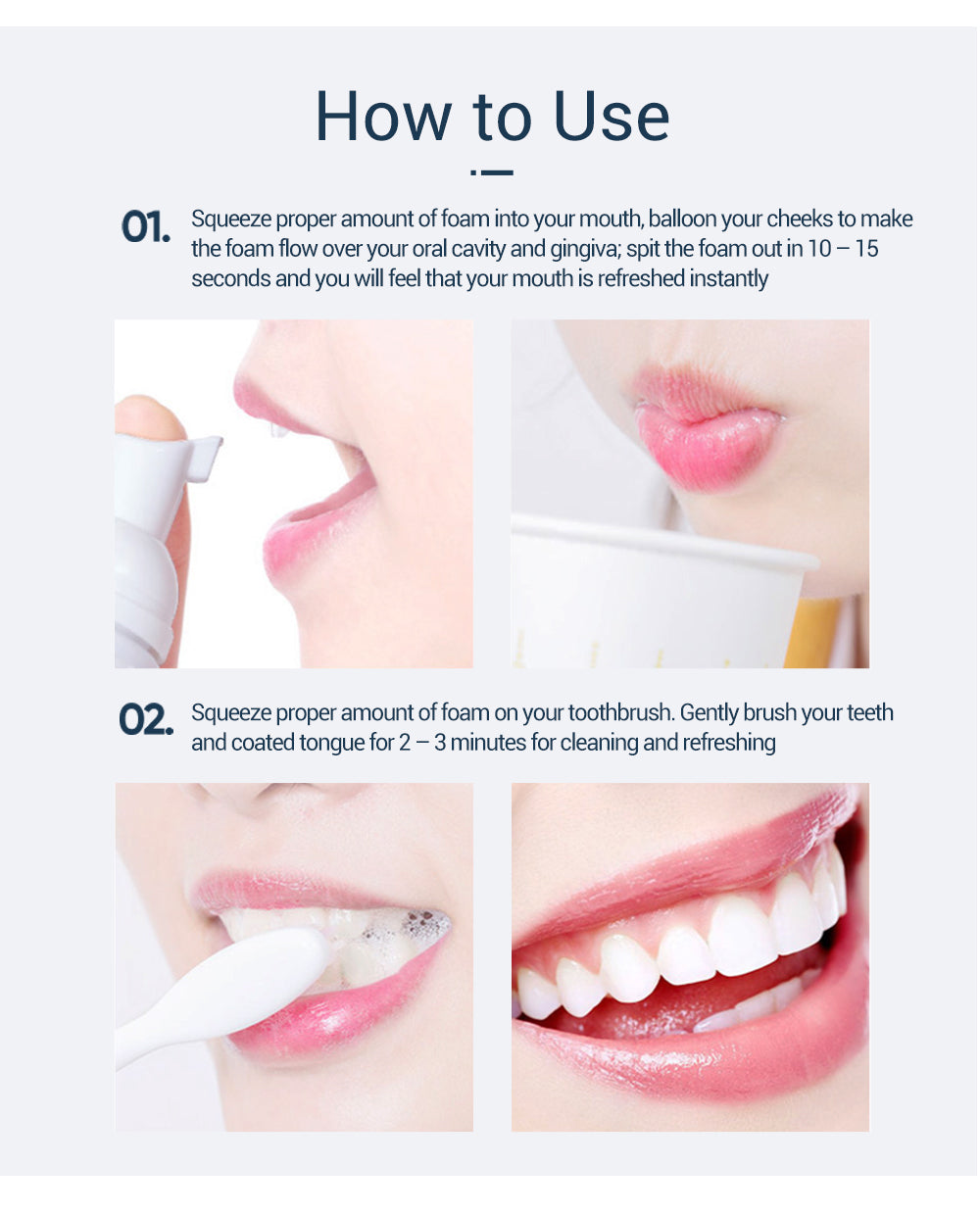 How to Use

01. Squeeze proper amount of foam into your mouth, balloon your cheeks to make the foam flow over your oral cavity and gingiva; spit the foam out in 10 – 15 seconds and you will feel that your mouth is refreshed instantly

02. Squeeze proper amount of foam on your toothbrush. Gently brush your teeth and coated tongue for 2 – 3 minutes for cleaning and refreshing