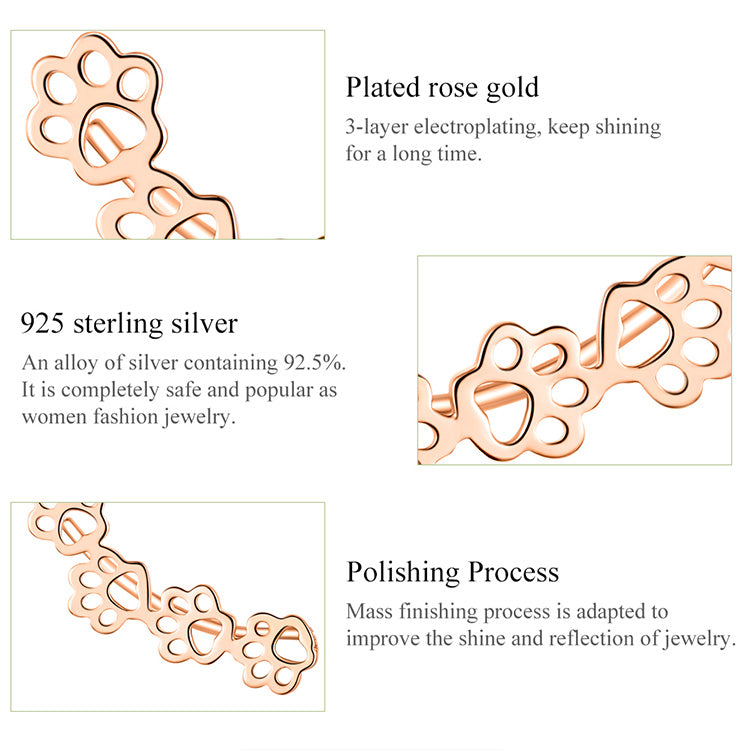 Plated rose gold
3-layer electroplating, keep shining for a long time.

925 sterling silver
An alloy of silver containing 92.5%. It is completely safe and popular as women fashion jewelry.

Polishing Process
Mass finishing process is adapted to improve the shine and reflection of jewelry.