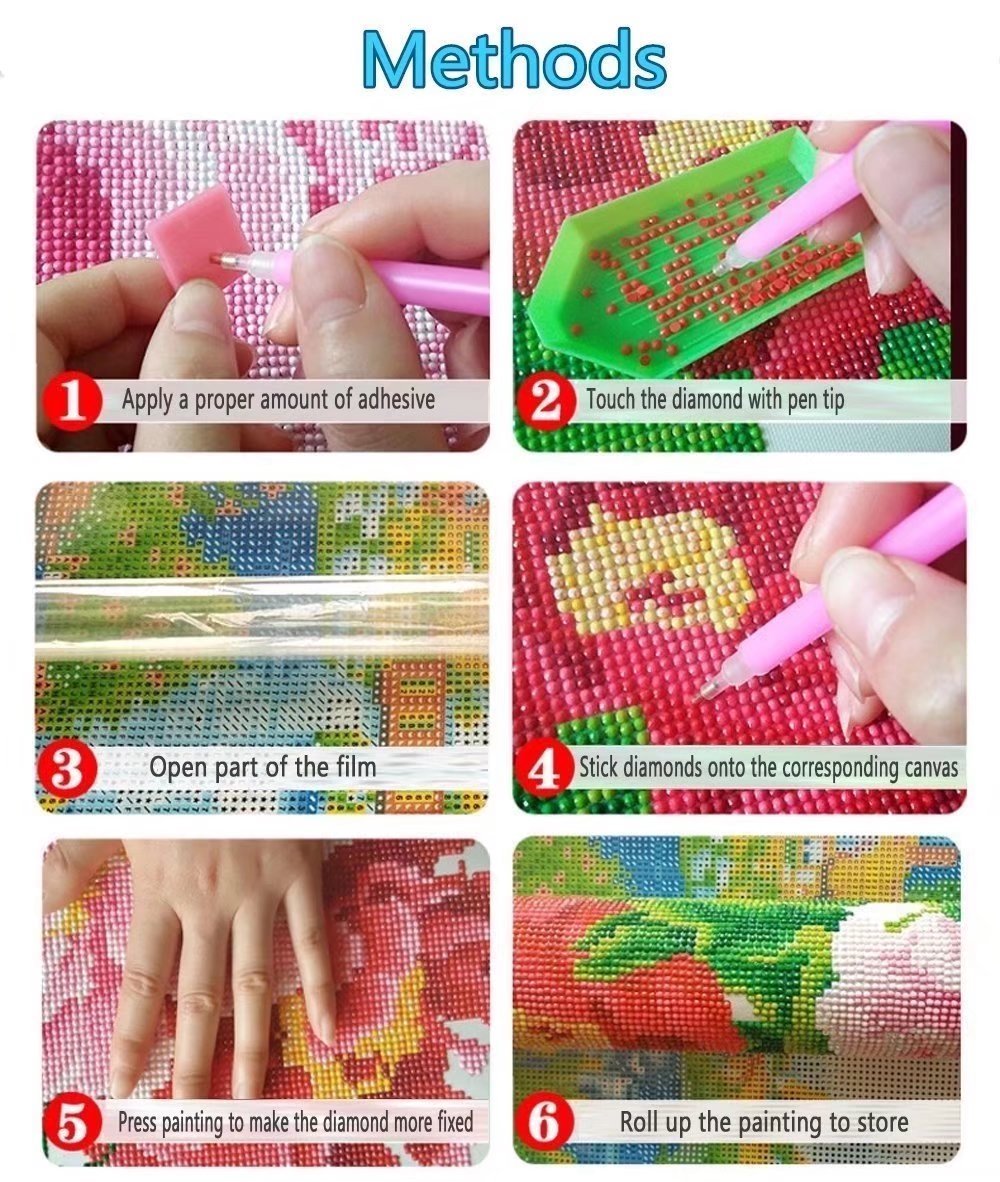 Methods

1 Apply a proper amount of adhesive

2 Touch the diamond with pen tip

3 Open part of the film

4 Stick diamonds onto the corresponding canvas

5 Press painting to make the diamond more fixed

6 Roll up the painting to store