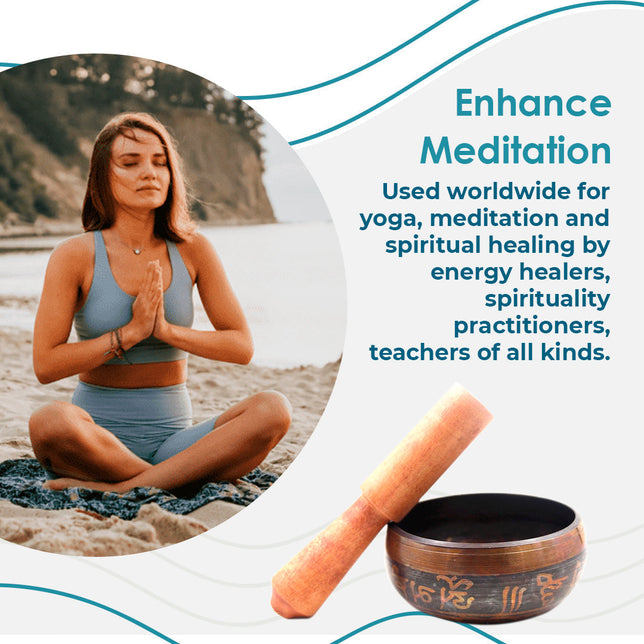 Enhance Meditation

Used worldwide for yoga, meditation and spiritual healing by energy healers, spirituality practitioners, teachers of all kinds.