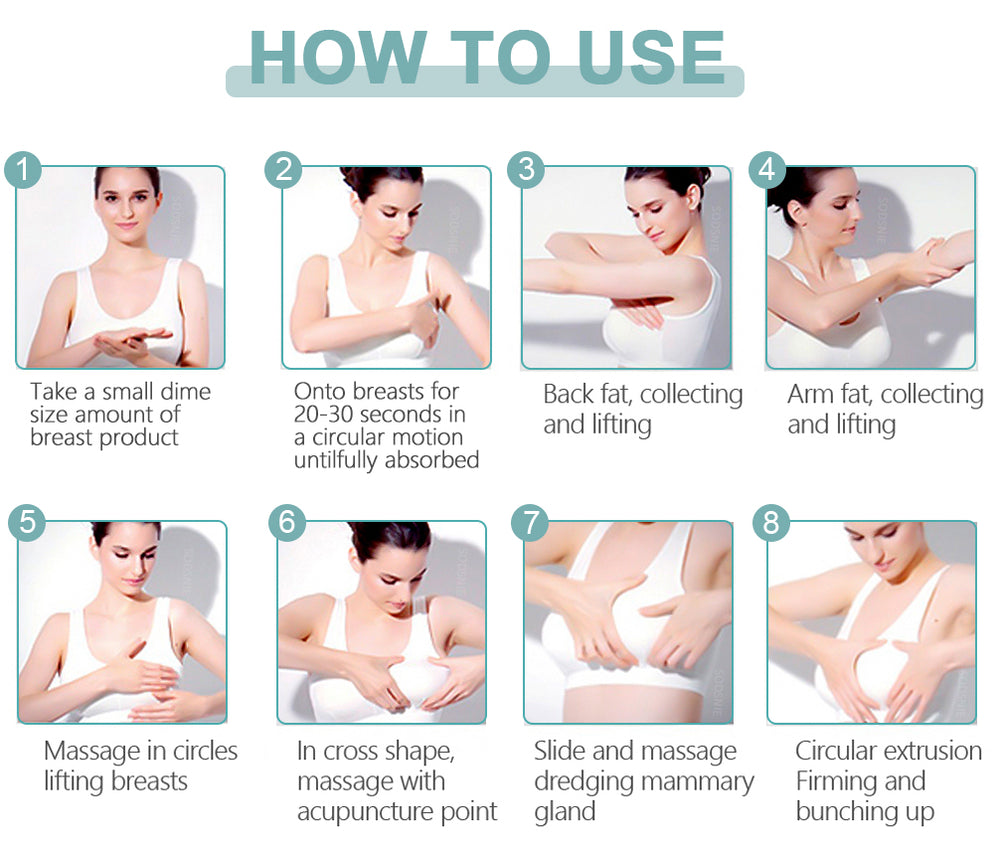 HOW TO USE

1
Take a small dime size amount of breast product

2
Onto breasts for 20-30 seconds in a circular motion untilfully absorbed

3
Back fat, collecting and lifting

4
Arm fat, collecting and lifting

5
Massage in circles lifting breasts

6
In cross shape, massage with acupuncture point

7
Slide and massage dredging mammary gland

8
Circular extrusion Firming and bunching up