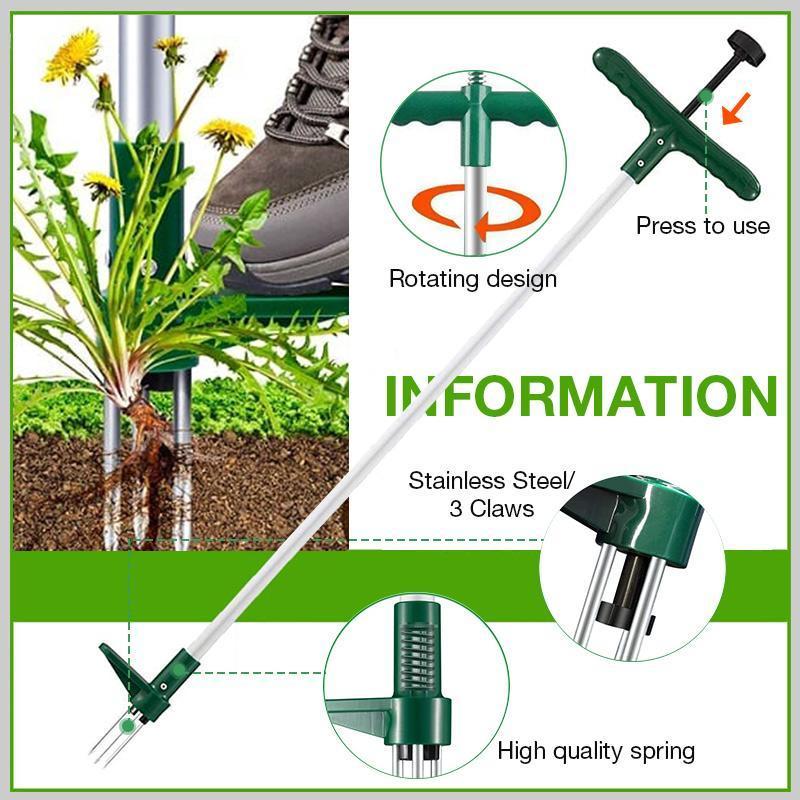 Press to use

Rotating design

INFORMATION

Stainless Steel/ 3 Claws

High quality spring